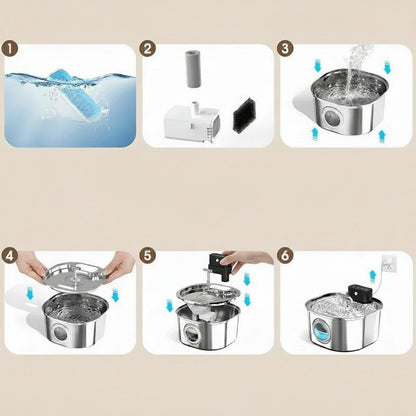 1

2

3

4

5

6